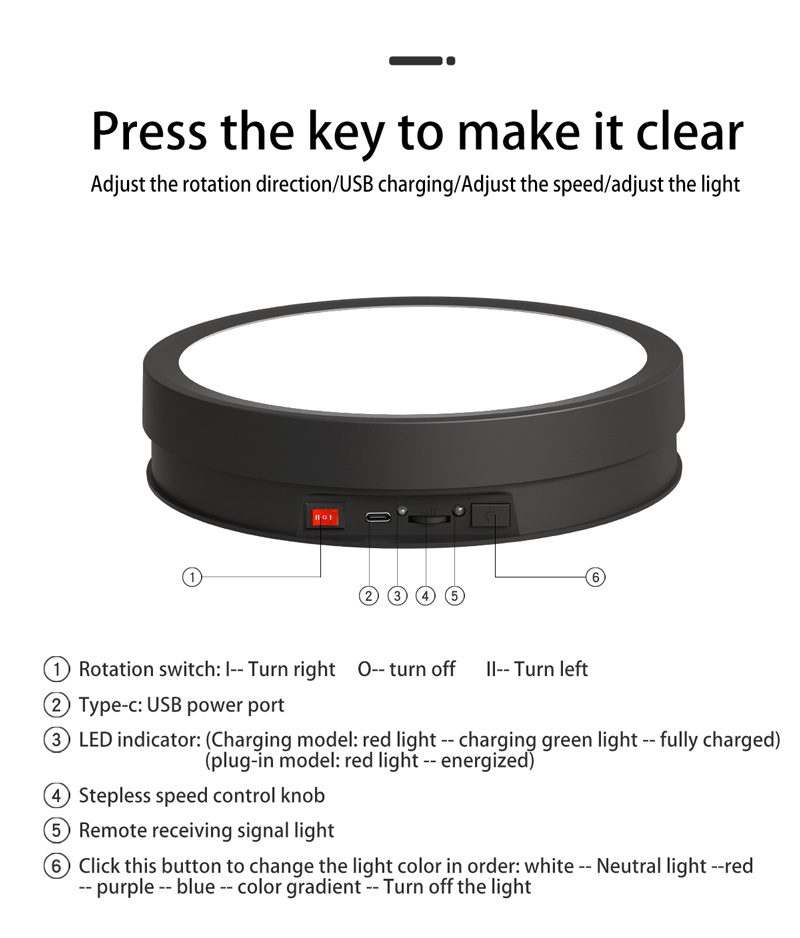 Press the key to make it clear

Adjust the rotation direction/USB charging/Adjust the speed/adjust the light

II O I

①

② ③ ④ ⑤

⑥

① Rotation switch: I-- Turn right O-- turn off II-- Turn left

② Type-c: USB power port

③ LED indicator: (Charging model: red light -- charging green light -- fully charged) (plug-in model: red light -- energized)

④ Stepless speed control knob

⑤ Remote receiving signal light

⑥ Click this button to change the light color in order: white -- Neutral light --red -- purple -- blue -- color gradient -- Turn off the light